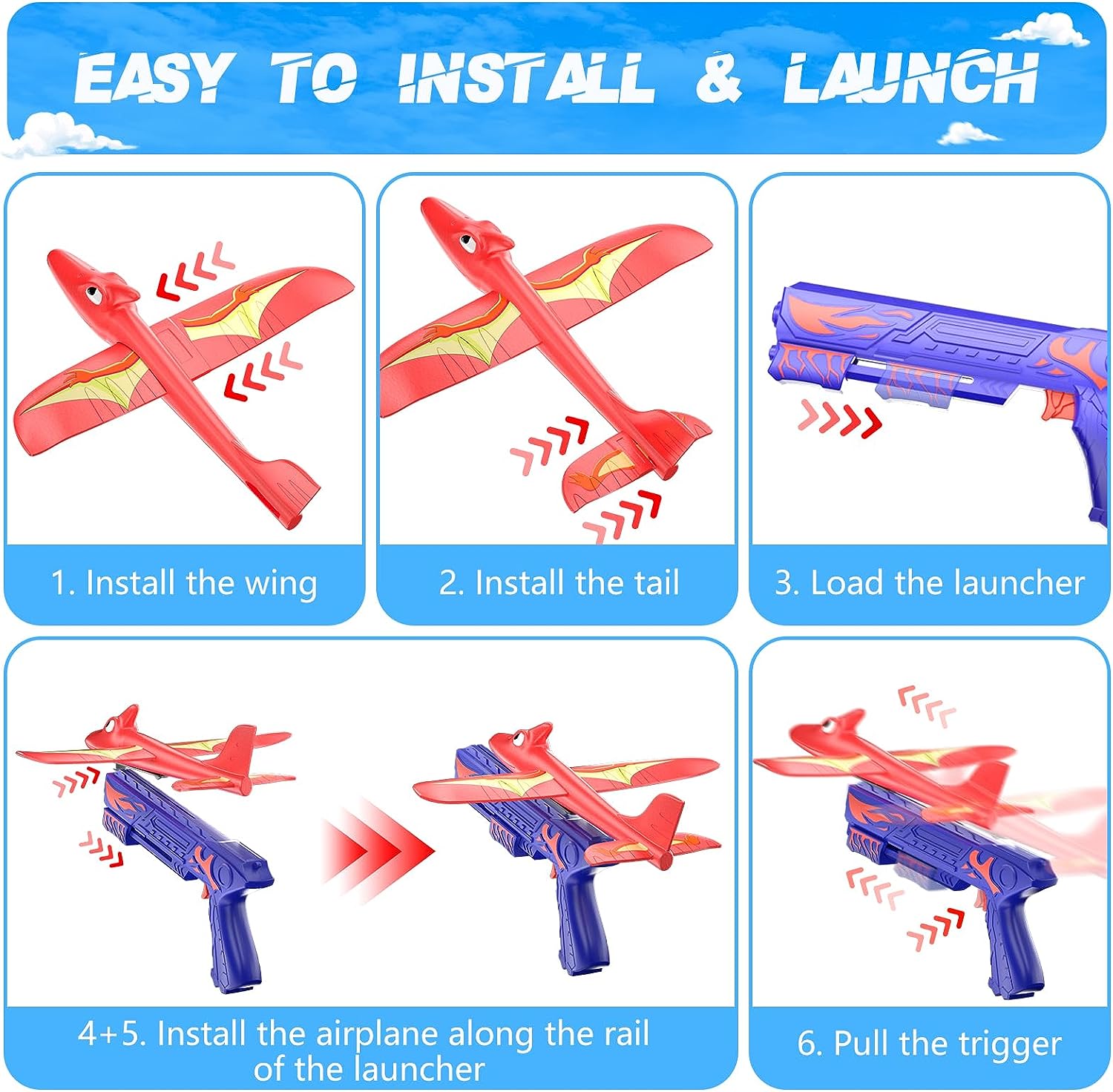 EASY TO INSTALL & LAUNCH

1. Install the wing

2. Install the tail

3. Load the launcher

4+5. Install the airplane along the rail of the launcher

6. Pull the trigger