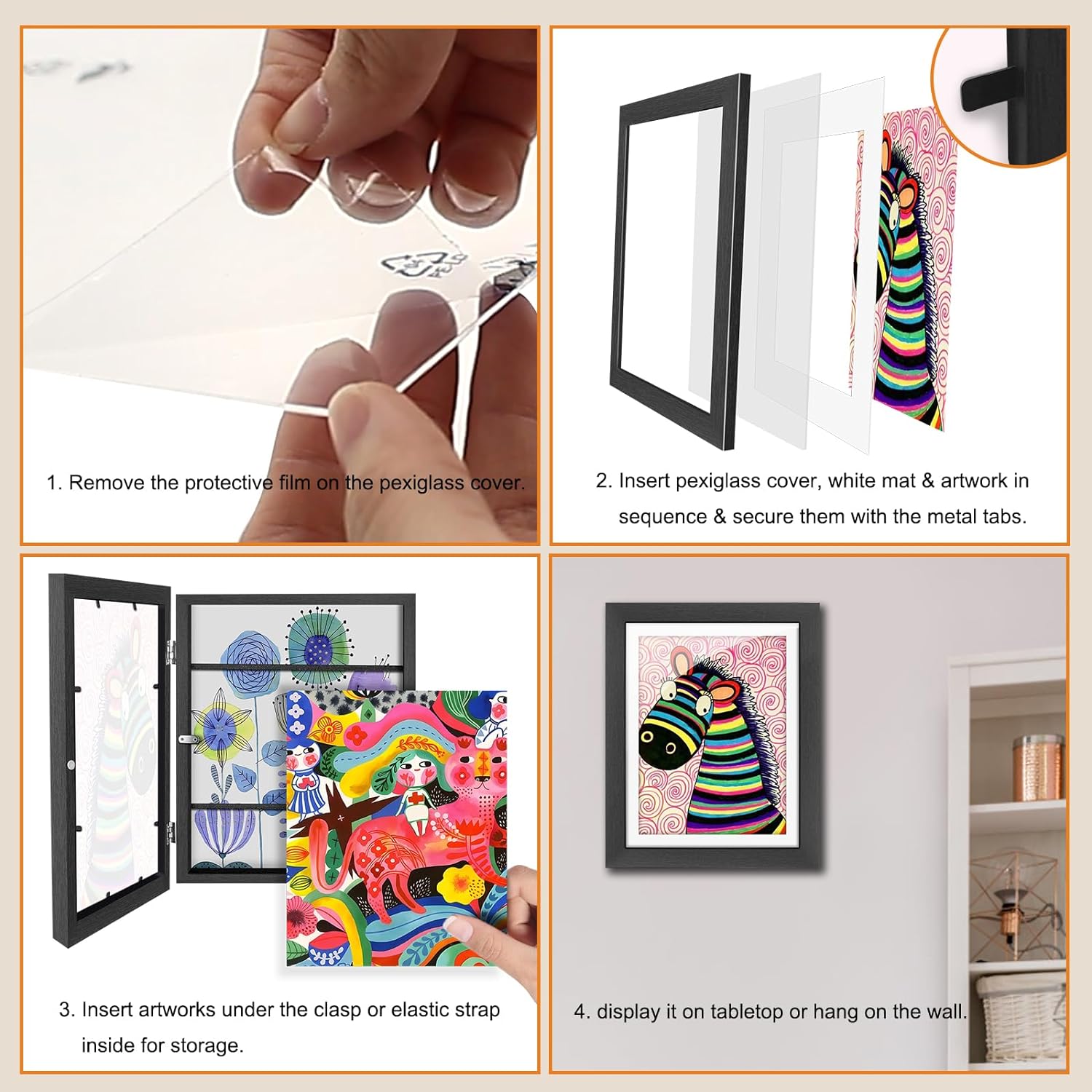 1. Remove the protective film on the pexiglass cover.

2. Insert pexiglass cover, white mat & artwork in sequence & secure them with the metal tabs.

3. Insert artworks under the clasp or elastic strap inside for storage.

4. display it on tabletop or hang on the wall.