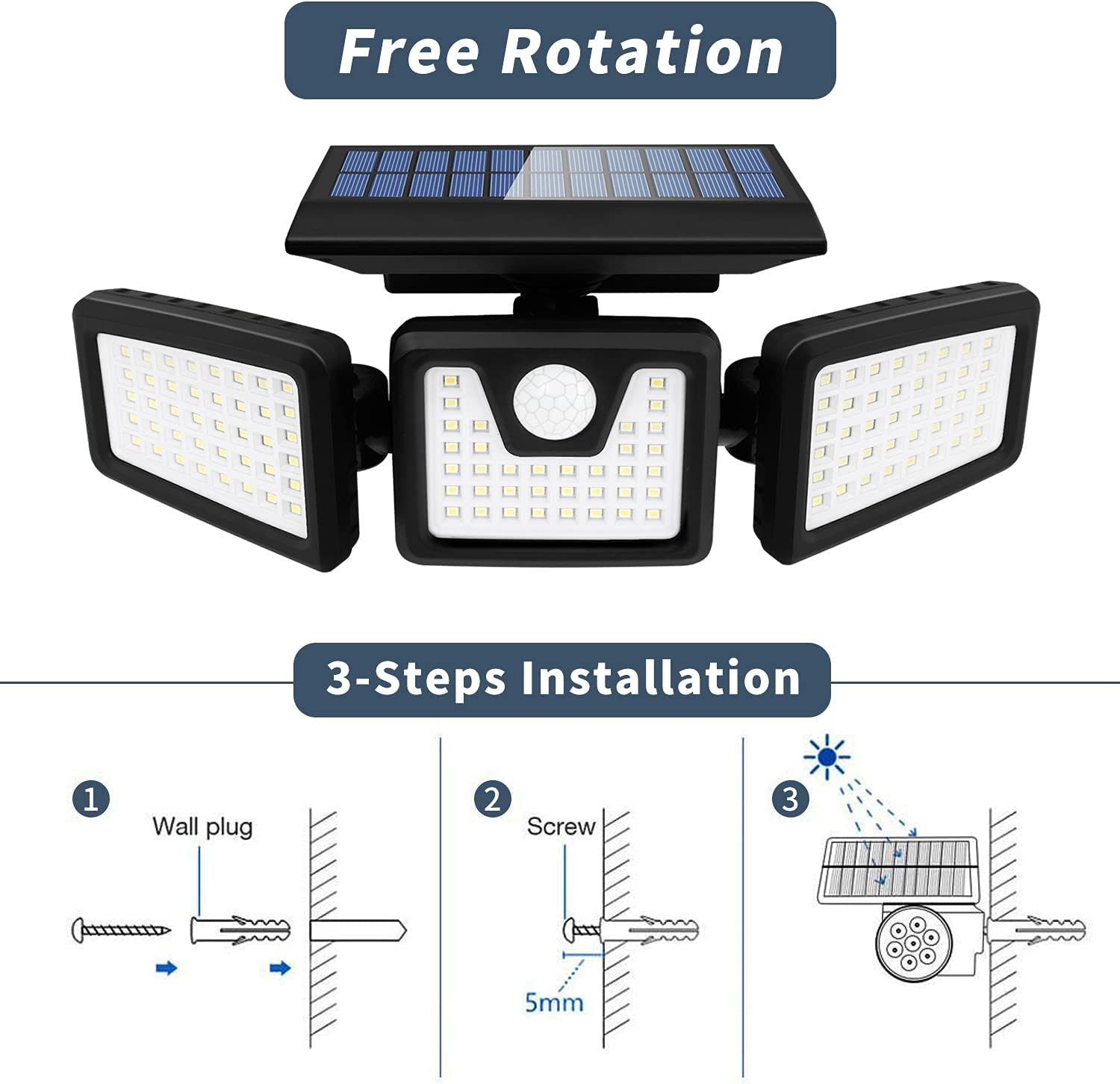 Free Rotation

3-Steps Installation

1
Wall plug

2
Screw
5mm

3