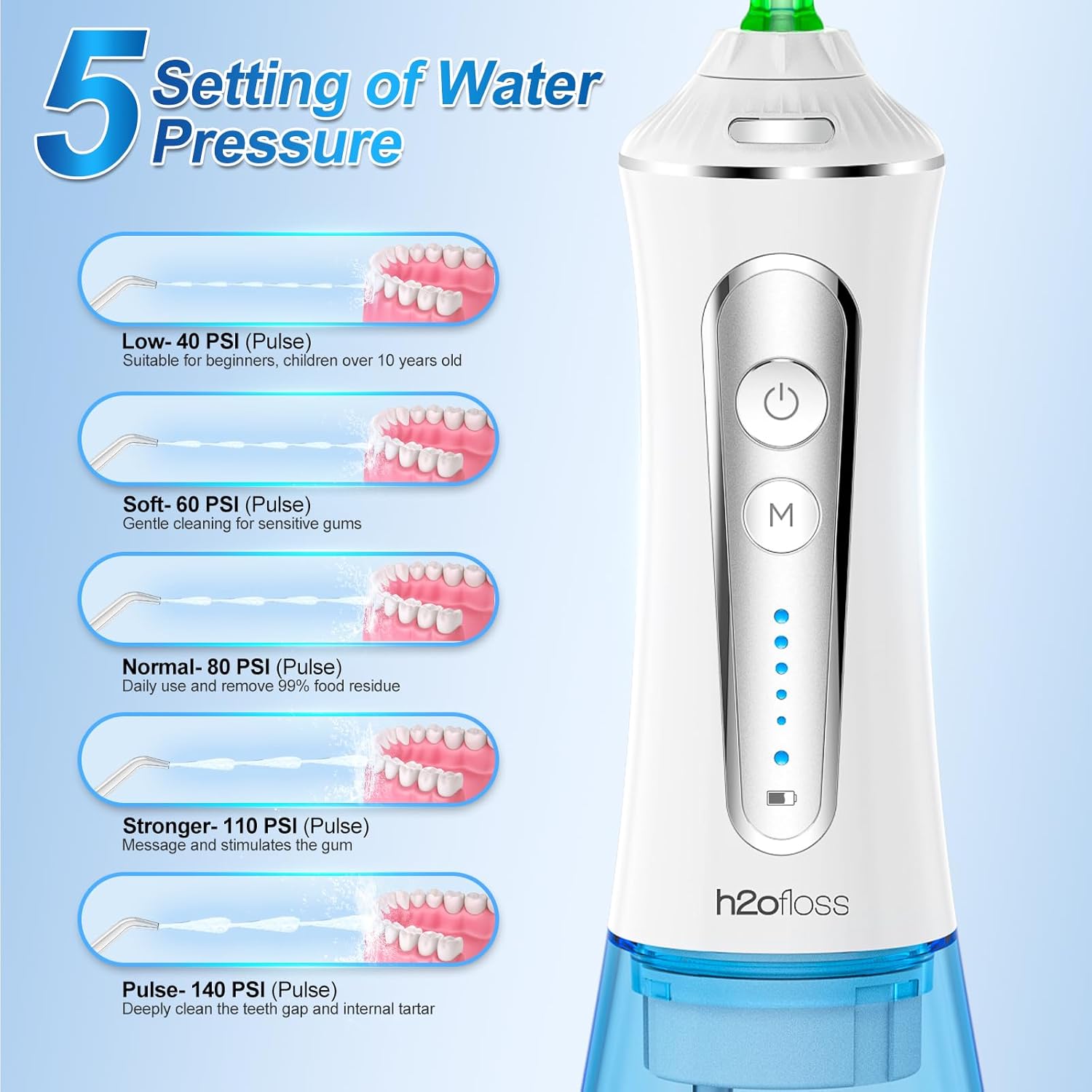 5 Setting of Water Pressure

Low- 40 PSI (Pulse)
Suitable for beginners, children over 10 years old

Soft- 60 PSI (Pulse)
Gentle cleaning for sensitive gums

Normal- 80 PSI (Pulse)
Daily use and remove 99% food residue

Stronger- 110 PSI (Pulse)
Message and stimulates the gum

Pulse- 140 PSI (Pulse)
Deeply clean the teeth gap and internal tartar

M

h2ofloss