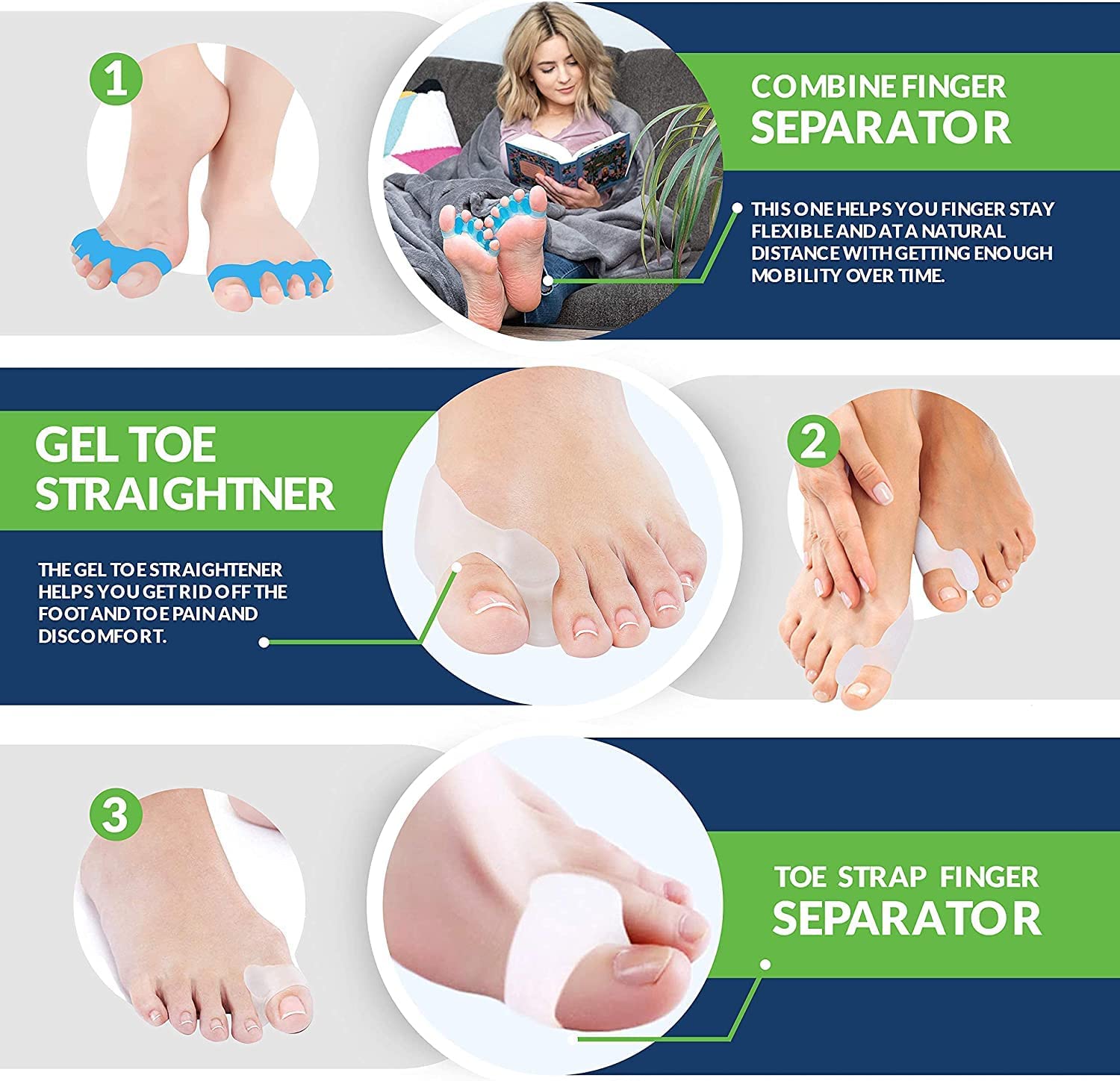 1

COMBINE FINGER SEPARATOR

THIS ONE HELPS YOU FINGER STAY FLEXIBLE AND AT A NATURAL DISTANCE WITH GETTING ENOUGH MOBILITY OVER TIME.

GEL TOE STRAIGHTNER

THE GEL TOE STRAIGHTENER HELPS YOU GET RID OFF THE FOOT AND TOE PAIN AND DISCOMFORT.

2

3

TOE STRAP FINGER SEPARATOR