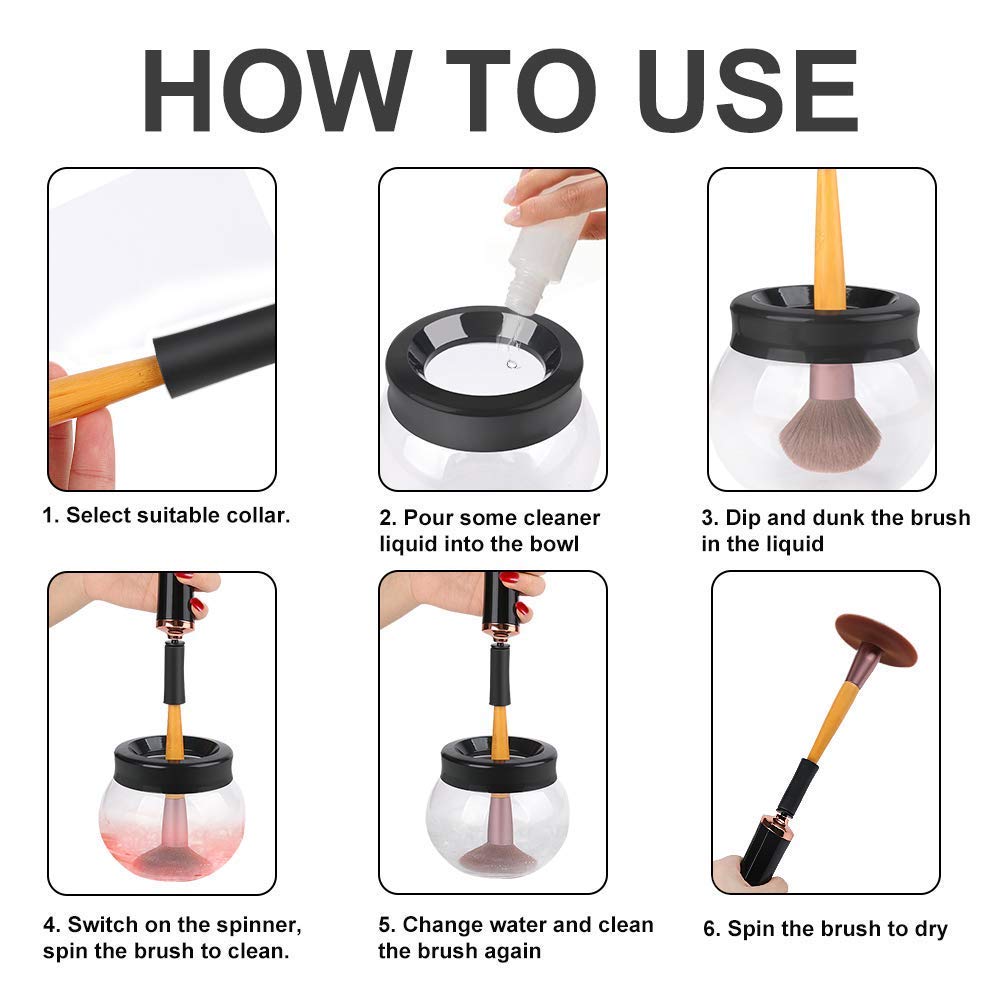 HOW TO USE

1. Select suitable collar.

2. Pour some cleaner liquid into the bowl

3. Dip and dunk the brush in the liquid

4. Switch on the spinner, spin the brush to clean.

5. Change water and clean the brush again

6. Spin the brush to dry