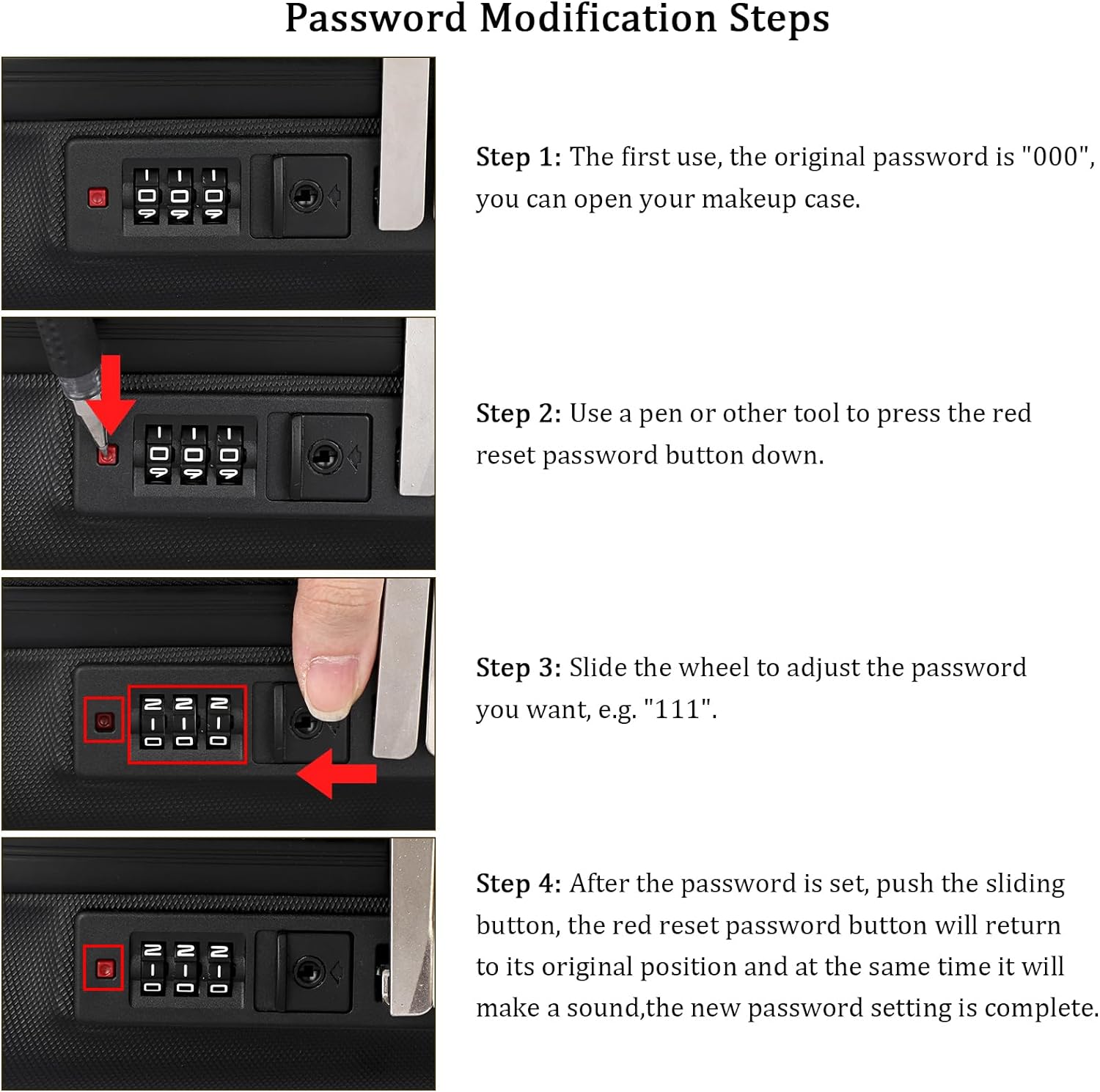 Password Modification Steps

Step 1: The first use, the original password is "000", you can open your makeup case.

Step 2: Use a pen or other tool to press the red reset password button down.

Step 3: Slide the wheel to adjust the password you want, e.g. "111".

Step 4: After the password is set, push the sliding button, the red reset password button will return to its original position and at the same time it will make a sound,the new password setting is complete.