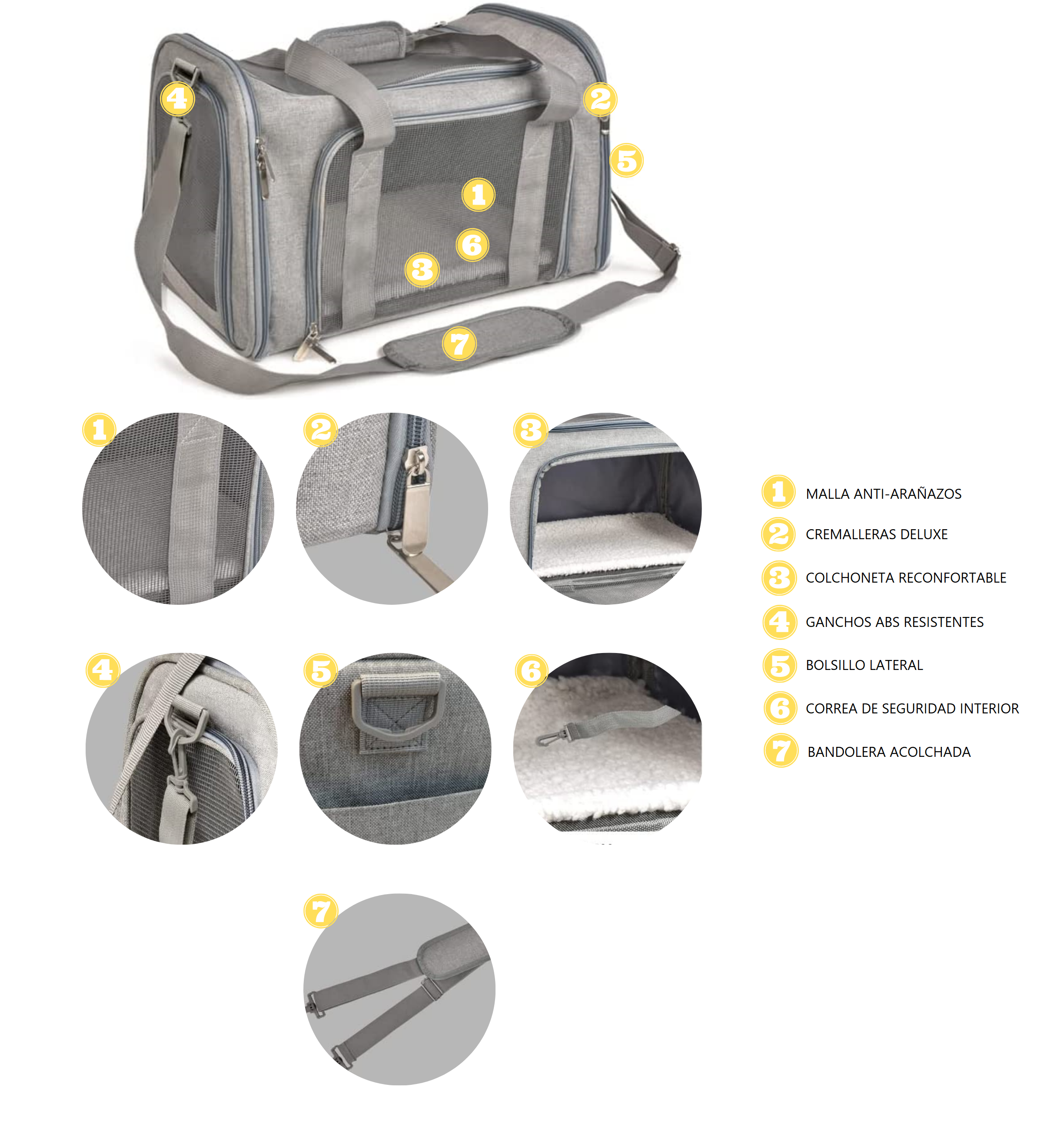 4
2
5
1
6
3
7

1
2
3

4
5
6

7

1 MALLA ANTI-ARAÑAZOS
2 CREMALLERAS DELUXE
3 COLCHONETA RECONFORTABLE
4 GANCHOS ABS RESISTENTES
5 BOLSILLO LATERAL
6 CORREA DE SEGURIDAD INTERIOR
7 BANDOLERA ACOLCHADA