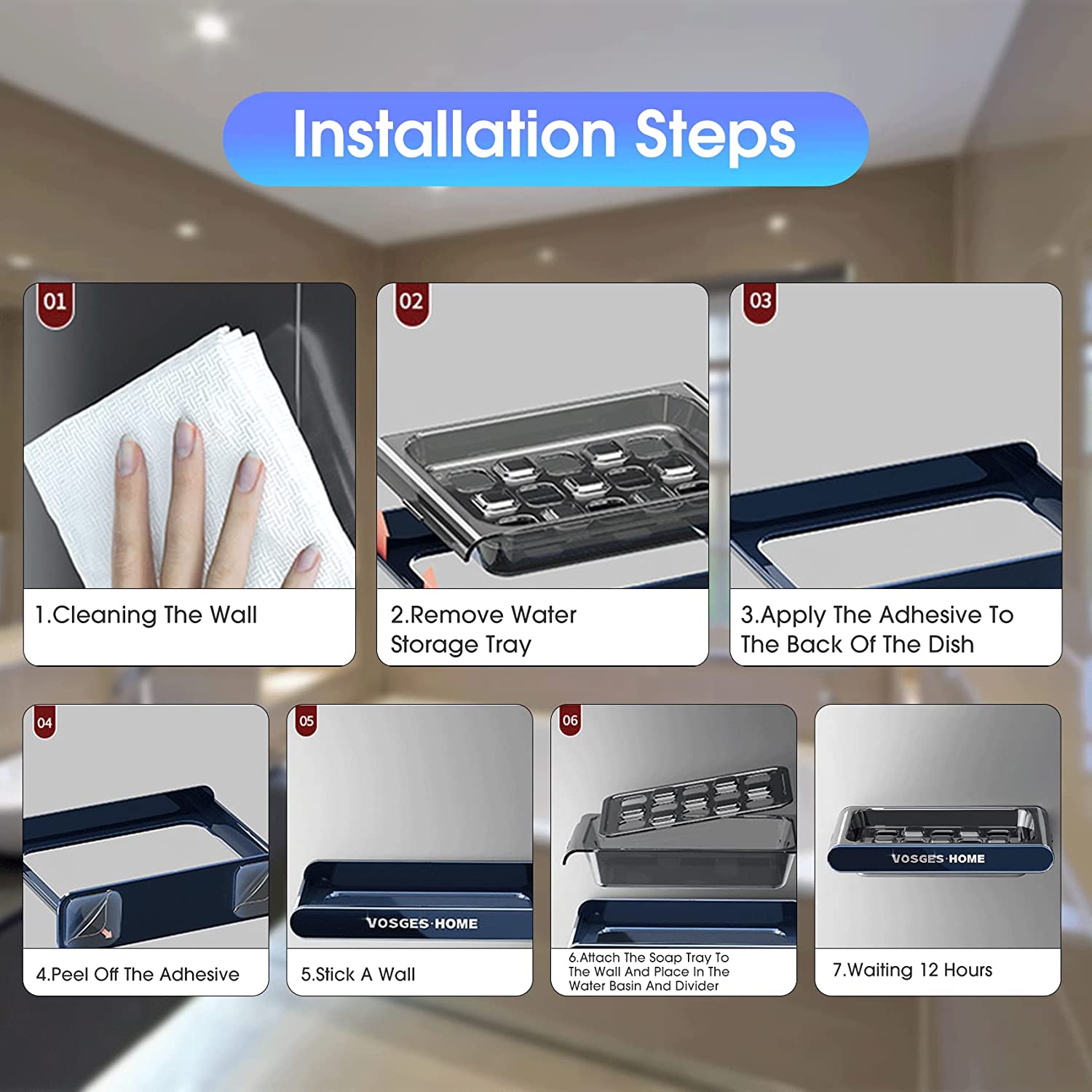 Installation Steps

01

1.Cleaning The Wall

02

2.Remove Water Storage Tray

03

3.Apply The Adhesive To The Back Of The Dish

04

4.Peel Off The Adhesive

05

VOSGES·HOME

5.Stick A Wall

06

6.Attach The Soap Tray To The Wall And Place In The Water Basin And Divider

VOSGES·HOME

7.Waiting 12 Hours