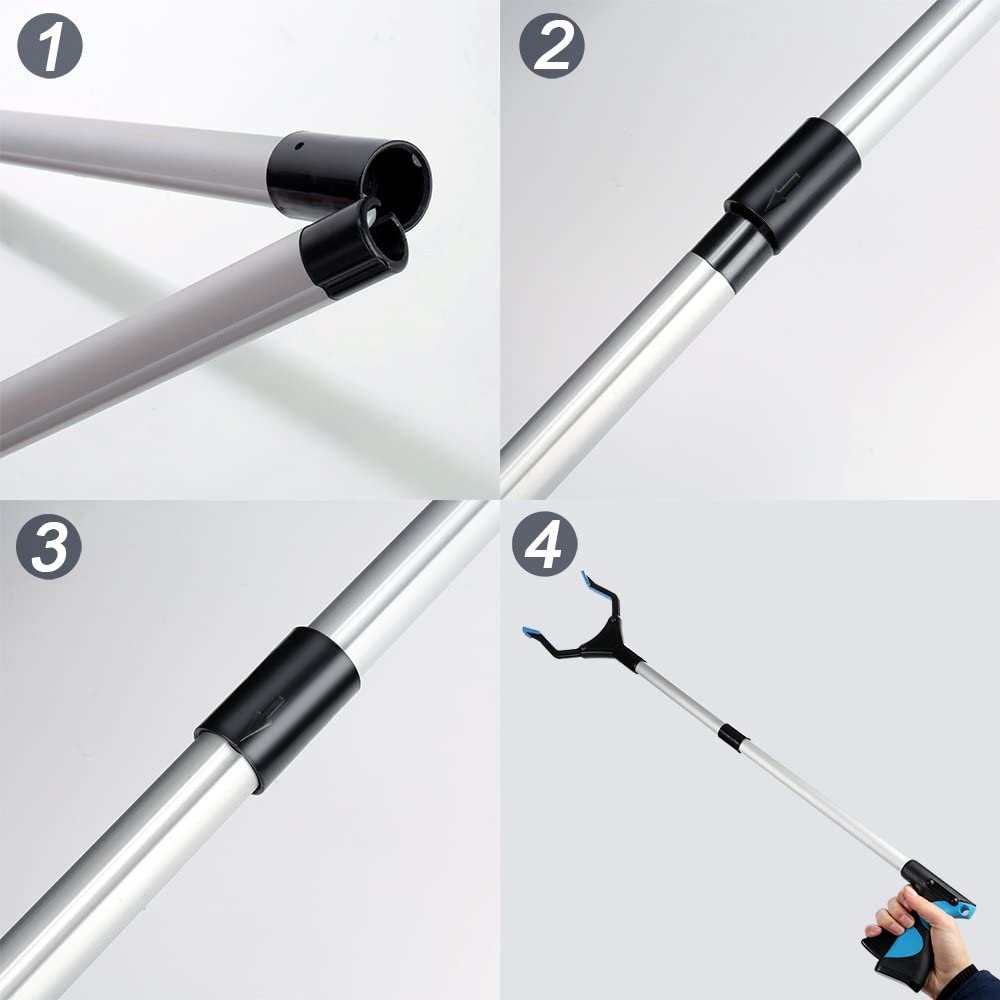 1
2
3
4