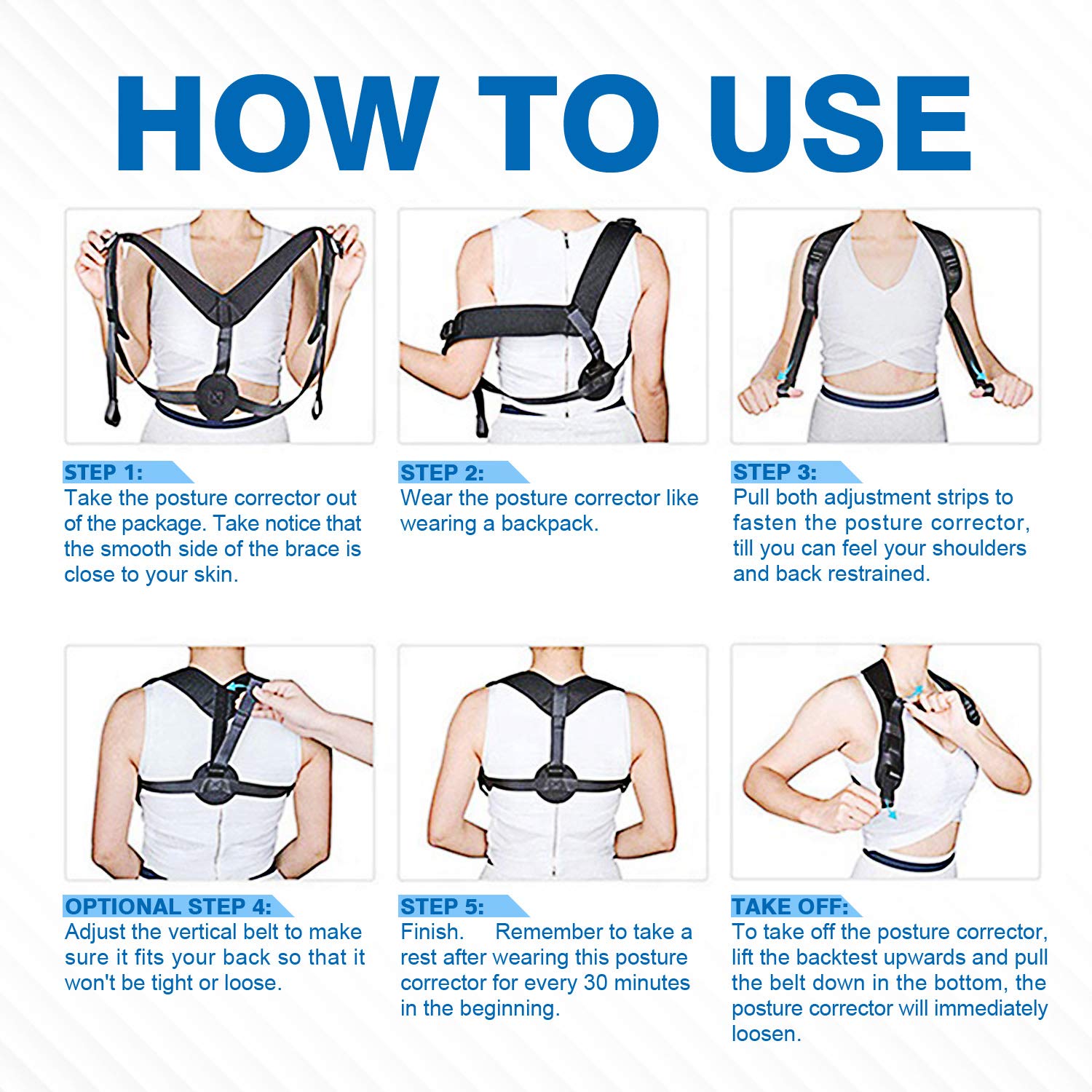 HOW TO USE

STEP 1:
Take the posture corrector out of the package. Take notice that the smooth side of the brace is close to your skin.

STEP 2:
Wear the posture corrector like wearing a backpack.

STEP 3:
Pull both adjustment strips to fasten the posture corrector, till you can feel your shoulders and back restrained.

OPTIONAL STEP 4:
Adjust the vertical belt to make sure it fits your back so that it won't be tight or loose.

STEP 5:
Finish. Remember to take a rest after wearing this posture corrector for every 30 minutes in the beginning.

TAKE OFF:
To take off the posture corrector, lift the backtest upwards and pull the belt down in the bottom, the posture corrector will immediately loosen.