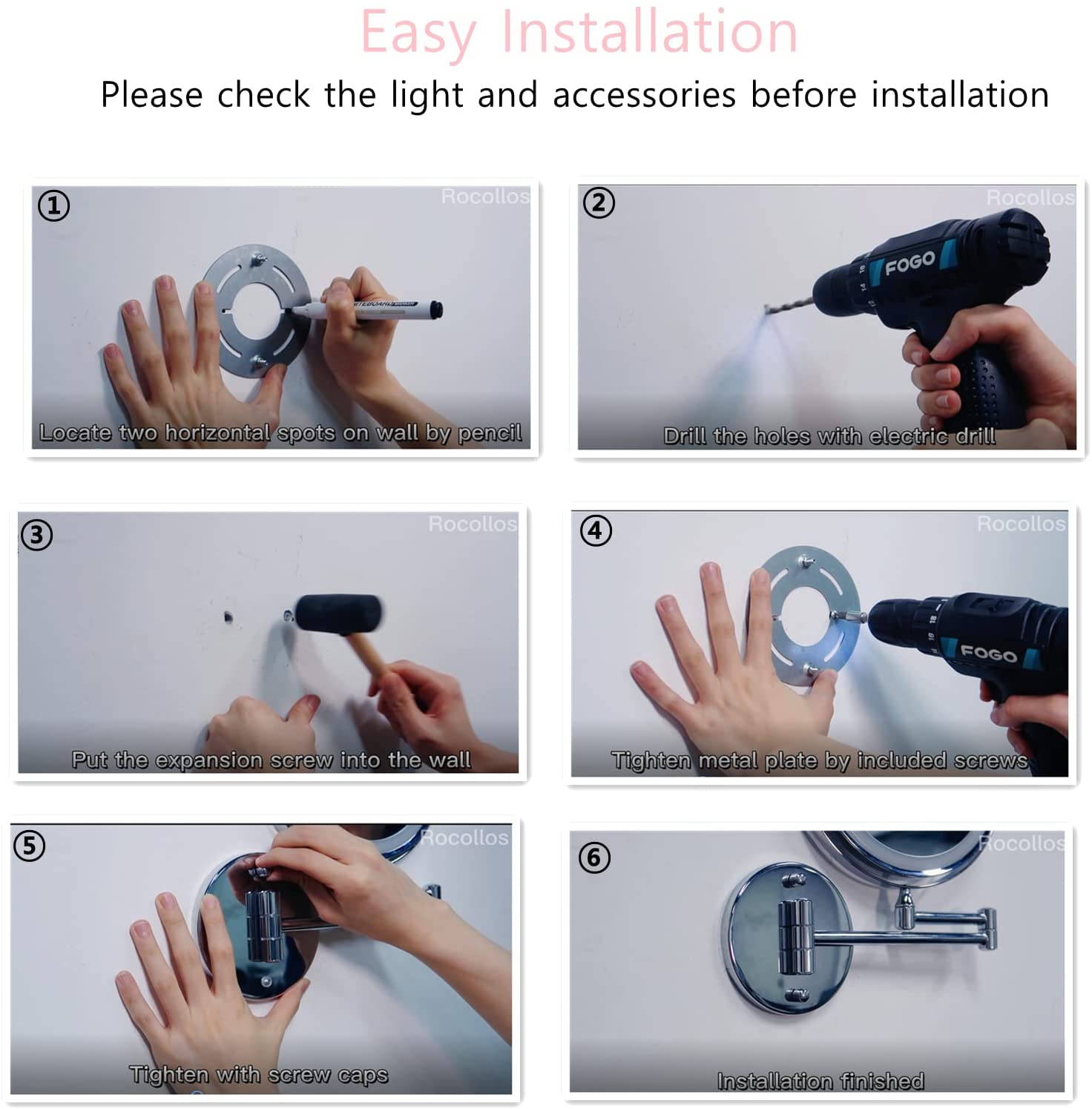 Easy Installation

Please check the light and accessories before installation

①
Rocollos
Locate two horizontal spots on wall by pencil

②
Rocollos
FOGO
Drill the holes with electric drill

③
Rocollos
Put the expansion screw into the wall

④
Rocollos
FOGO
Tighten metal plate by included screws

⑤
Rocollos
Tighten with screw caps

⑥
Rocollos
Installation finished