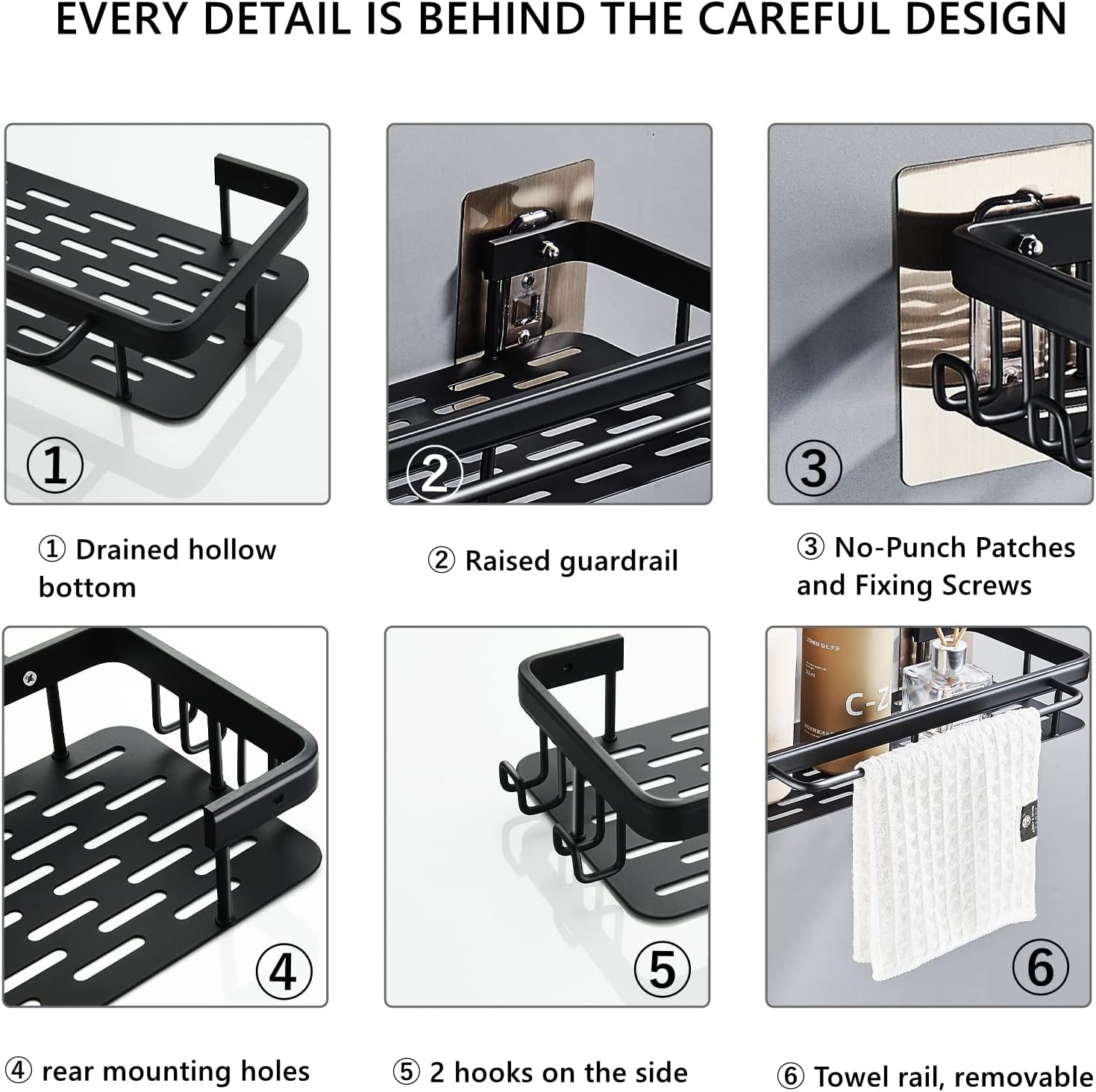 EVERY DETAIL IS BEHIND THE CAREFUL DESIGN

①

②

③

① Drained hollow bottom

② Raised guardrail

③ No-Punch Patches and Fixing Screws

④

⑤

C-Z

⑥

④ rear mounting holes

⑤ 2 hooks on the side

⑥ Towel rail, removable