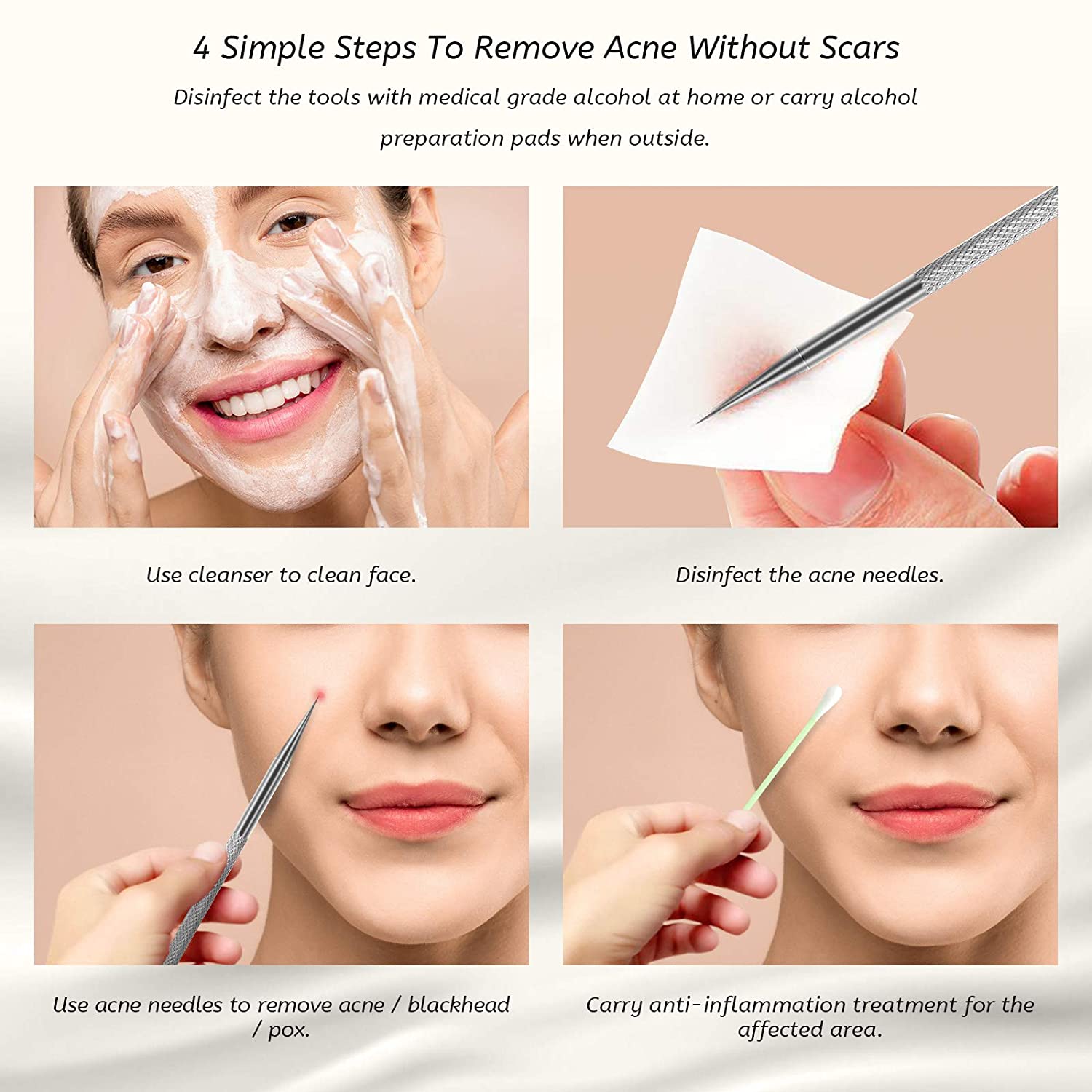 4 Simple Steps To Remove Acne Without Scars

Disinfect the tools with medical grade alcohol at home or carry alcohol preparation pads when outside.

Use cleanser to clean face.

Disinfect the acne needles.

Use acne needles to remove acne / blackhead / pox.

Carry anti-inflammation treatment for the affected area.