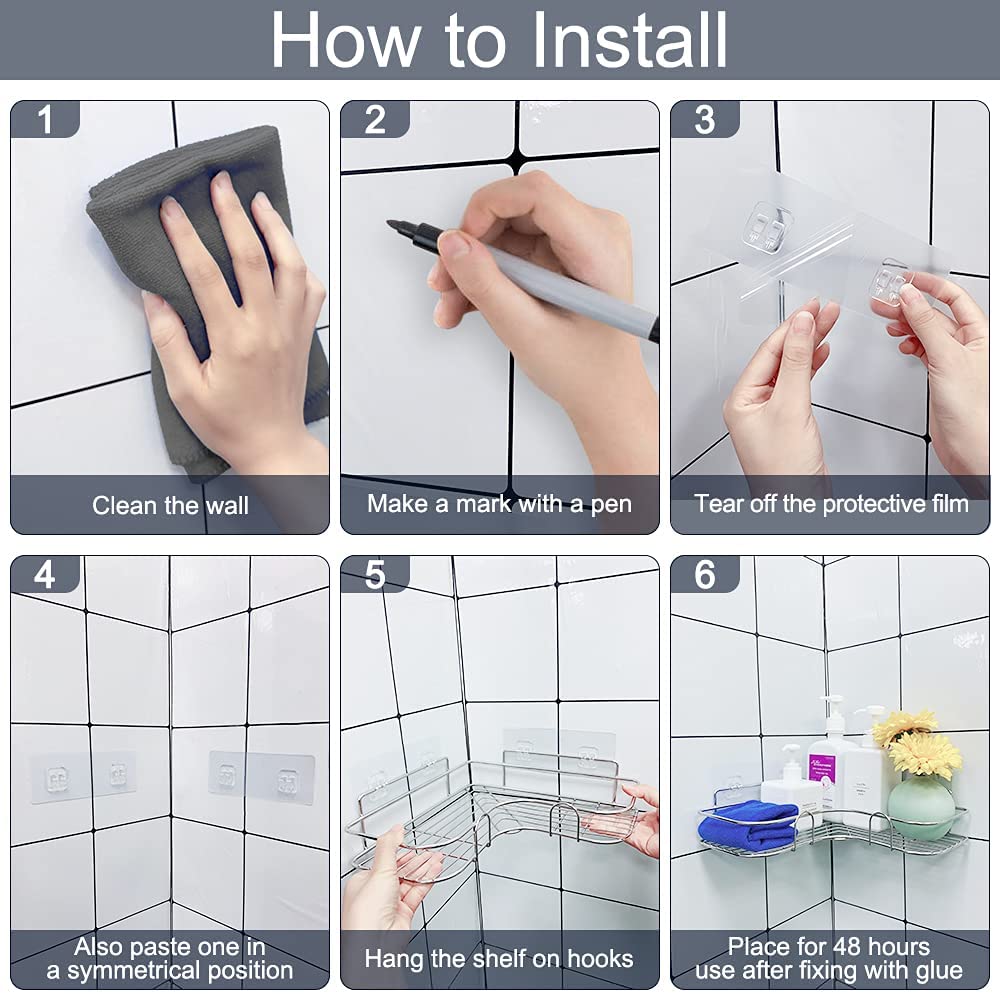 How to Install

1
Clean the wall

2
Make a mark with a pen

3
Tear off the protective film

4
Also paste one in a symmetrical position

5
Hang the shelf on hooks

6
Place for 48 hours use after fixing with glue