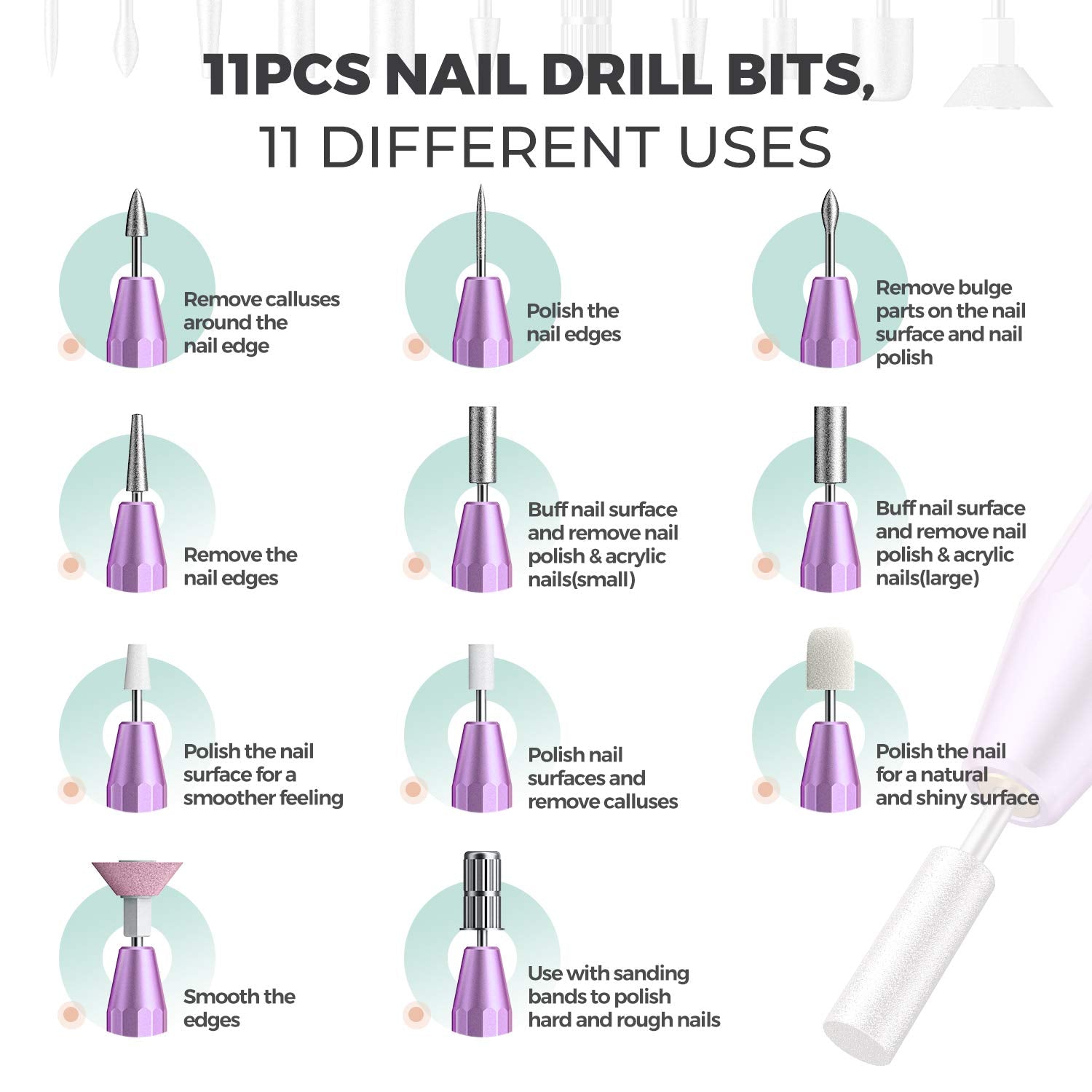 11PCS NAIL DRILL BITS,
11 DIFFERENT USES

Remove calluses around the nail edge

Polish the nail edges

Remove bulge parts on the nail surface and nail polish

Remove the nail edges

Buff nail surface and remove nail polish & acrylic nails(small)

Buff nail surface and remove nail polish & acrylic nails(large)

Polish the nail surface for a smoother feeling

Polish nail surfaces and remove calluses

Polish the nail for a natural and shiny surface

Smooth the edges

Use with sanding bands to polish hard and rough nails