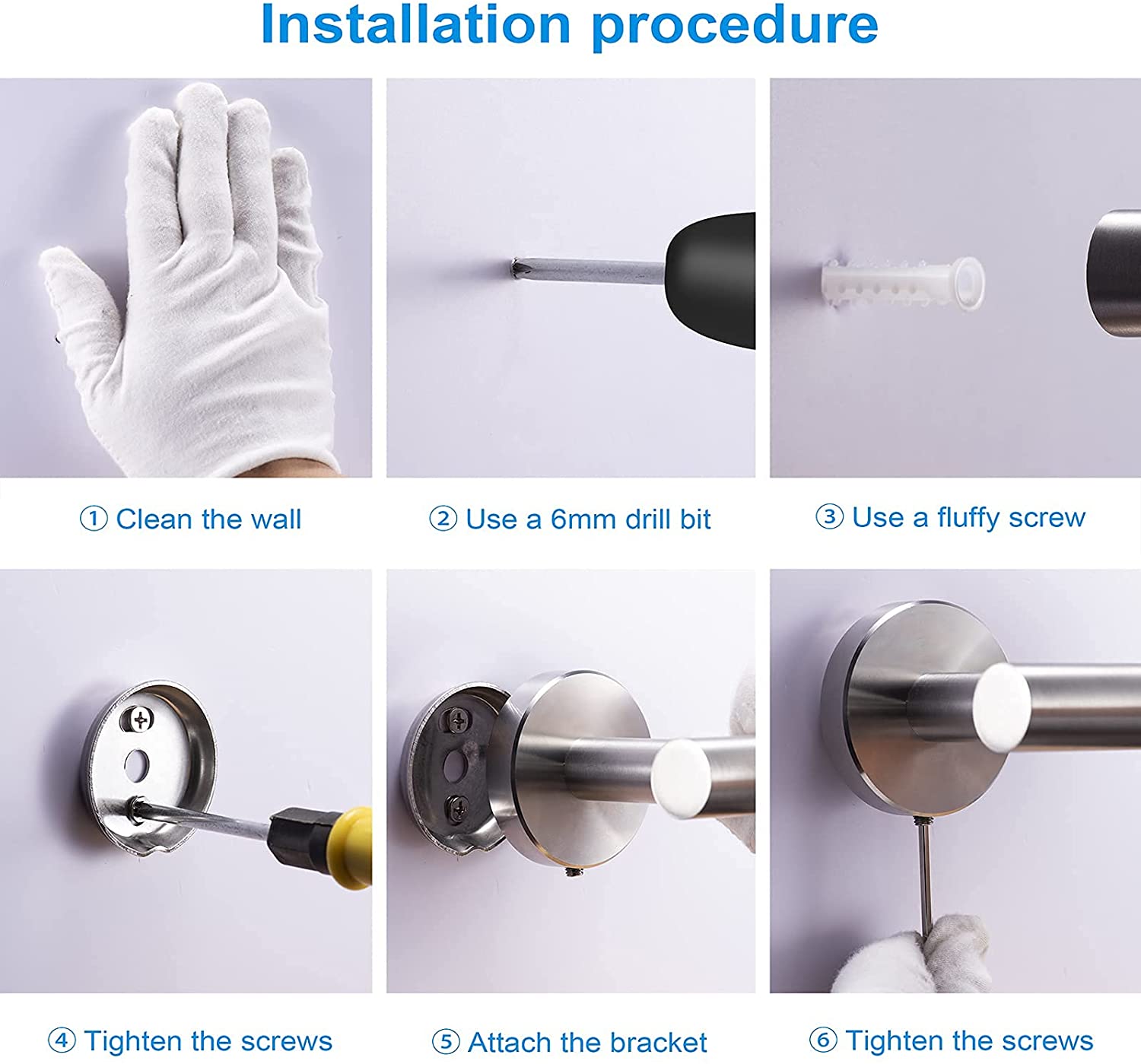 Installation procedure

① Clean the wall

② Use a 6mm drill bit

③ Use a fluffy screw

④ Tighten the screws

⑤ Attach the bracket

⑥ Tighten the screws